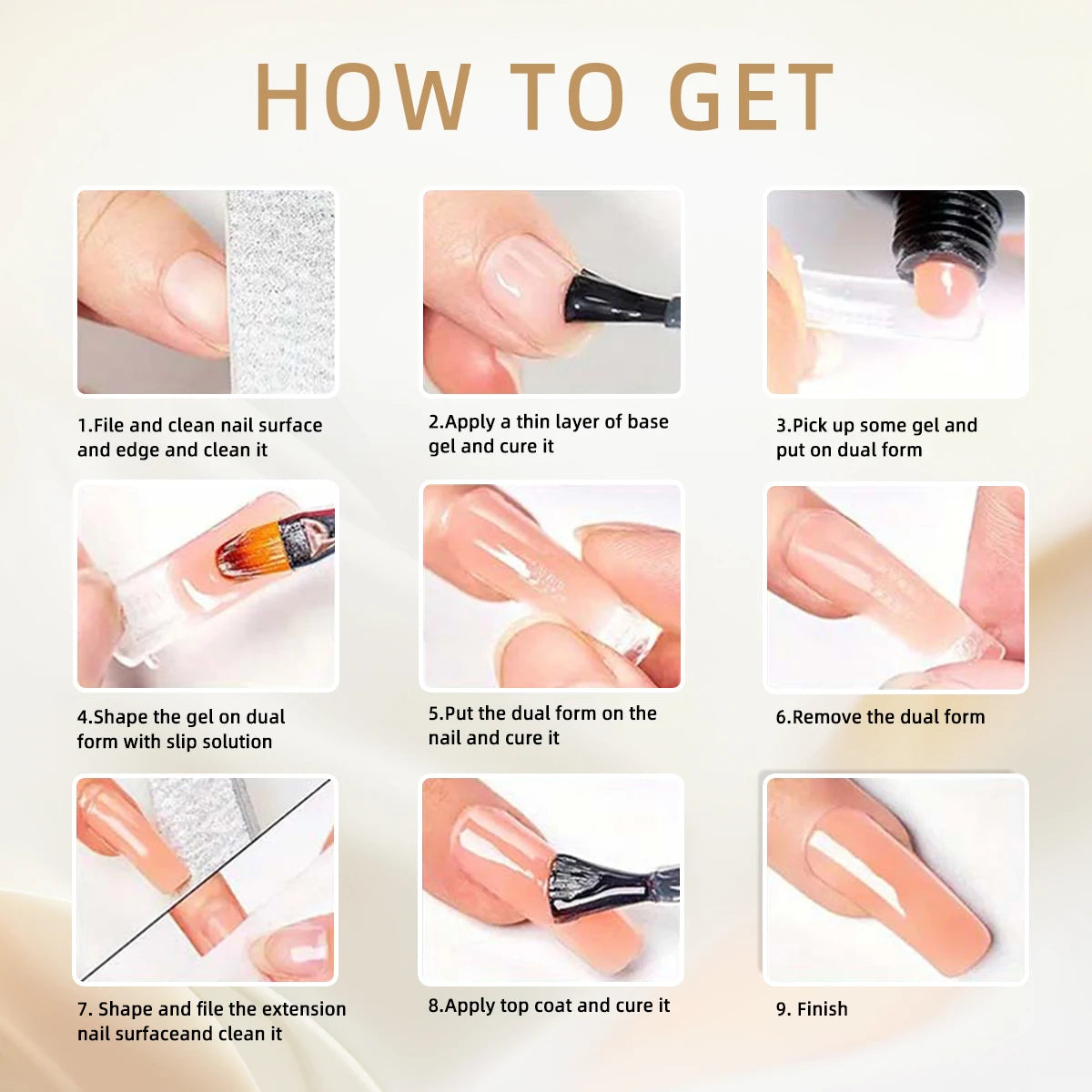 HOW TO GET

1.File and clean nail surface and edge and clean it

2.Apply a thin layer of base gel and cure it

3.Pick up some gel and put on dual form

4.Shape the gel on dual form with slip solution

5.Put the dual form on the nail and cure it

6.Remove the dual form

7. Shape and file the extension nail surfaceand clean it

8.Apply top coat and cure it

9. Finish